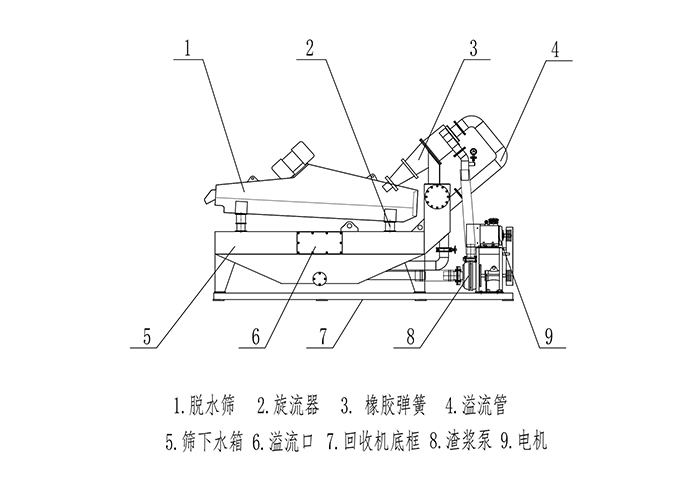 1
2
3
4
5
6
7
8
9

1.脱水筛　2.旋流器　3. 橡胶弹簧　4.溢流管
5.筛下水箱 6.溢流口 7.回收机底框 8.渣浆泵 9.电机